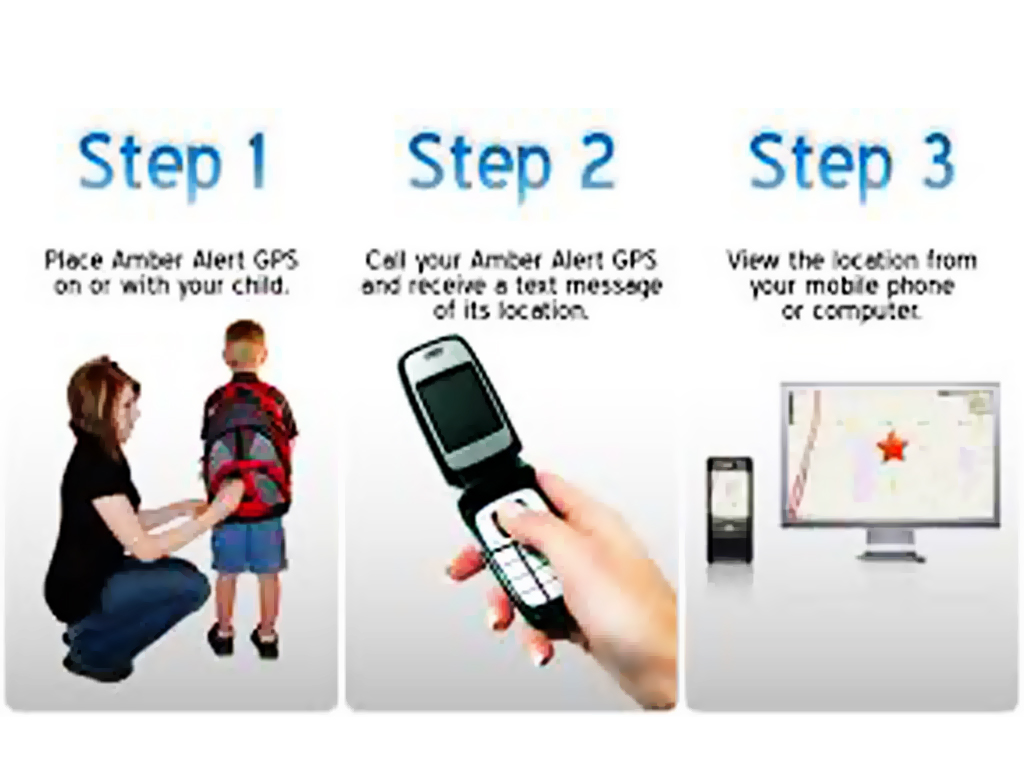 Step 1

Place Amber Alert GPS on or with your child.

Step 2

Call your Amber Alert GPS and receive a text message of its location.

Step 3

View the location from your mobile phone or computer.